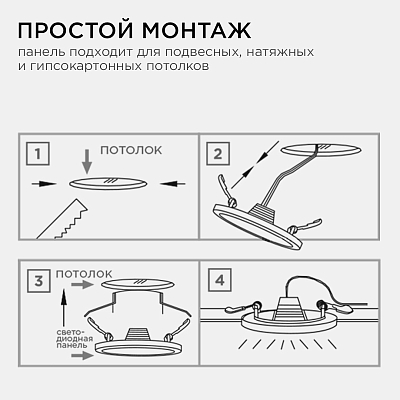 ПРОСТОЙ МОНТАЖ
панель подходит для подвесных, натяжных и гипсокартонных потолков

1
ПОТОЛОК

2

3
ПОТОЛОК
светодиодная панель

4