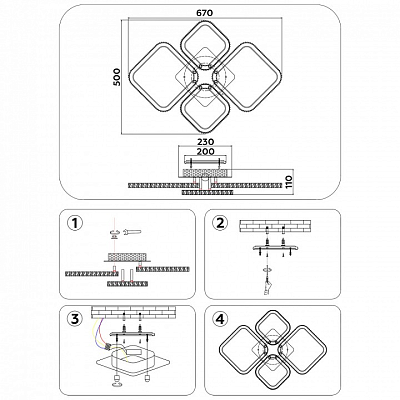 670
500
230
200
110
1
2
3
4